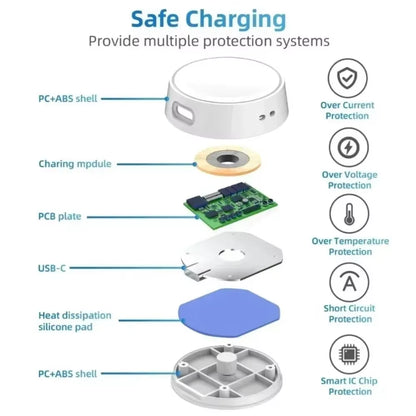 Safe Charging
Provide multiple protection systems

PC+ABS shell

Charing mpdule

PCB plate

USB-C

Heat dissipation silicone pad

PC+ABS shell

Over Current Protection

Over Voltage Protection

Over Temperature Protection

Short Circuit Protection

Smart IC Chip Protection