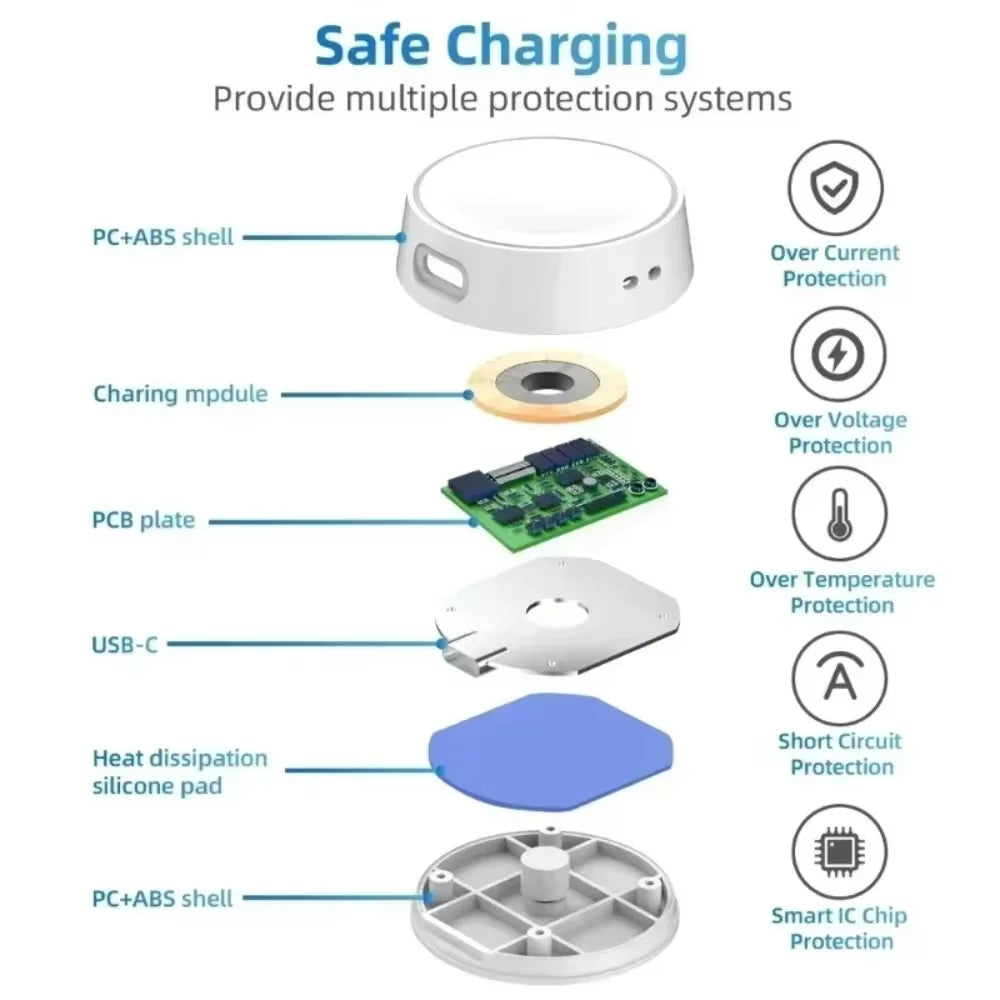 Safe Charging
Provide multiple protection systems

PC+ABS shell

Charing mpdule

PCB plate

USB-C

Heat dissipation silicone pad

PC+ABS shell

Over Current Protection

Over Voltage Protection

Over Temperature Protection

Short Circuit Protection

Smart IC Chip Protection